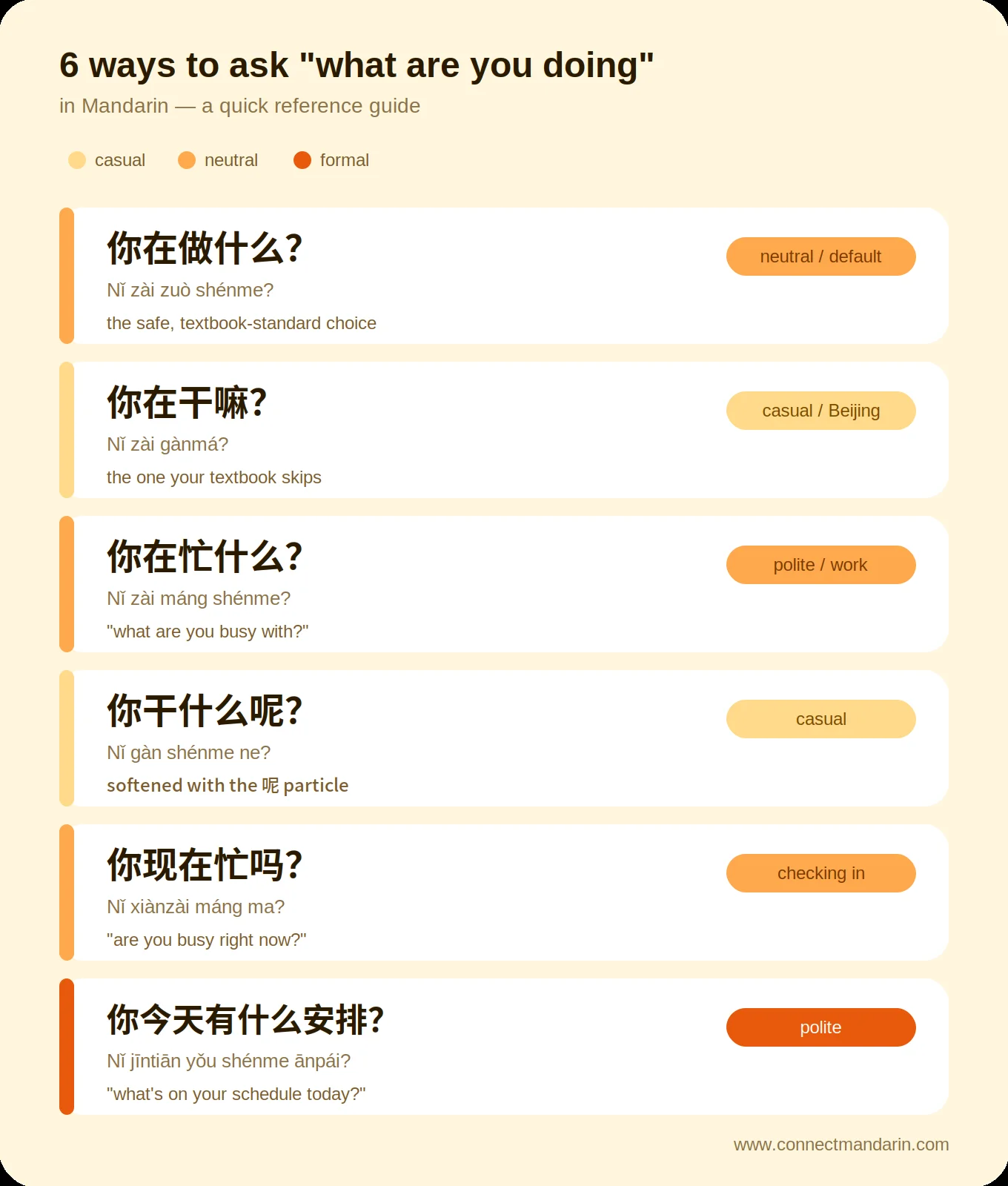 6 ways to ask "what are you doing"

in Mandarin — a quick reference guide

casual neutral formal

你在做什么?
Nǐ zài zuò shénme?
the safe, textbook-standard choice
neutral / default

你在干嘛?
Nǐ zài gànmá?
the one your textbook skips
casual / Beijing

你在忙什么?
Nǐ zài máng shénme?
"what are you busy with?"
polite / work

你干什么呢?
Nǐ gàn shénme ne?
softened with the 呢 particle
casual

你现在忙吗?
Nǐ xiànzài máng ma?
"are you busy right now?"
checking in

你今天有什么安排?
Nǐ jīntiān yǒu shénme ānpái?
"what's on your schedule today?"
polite

www.connectmandarin.com